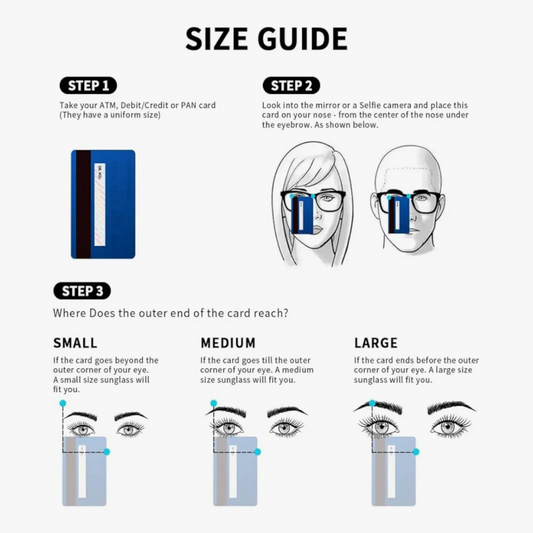 SIZE GUIDE

STEP 1

Take your ATM, Debit/Credit or PAN card (They have a uniform size)

STEP 2

Look into the mirror or a Selfie camera and place this card on your nose - from the center of the nose under the eyebrow. As shown below.

STEP 3

Where Does the outer end of the card reach?

SMALL

If the card goes beyond the outer corner of your eye. A small size sunglass will fit you.

MEDIUM

If the card goes till the outer corner of your eye. A medium size sunglass will fit you.

LARGE

If the card ends before the outer corner of your eye. A large size sunglass will fit you.